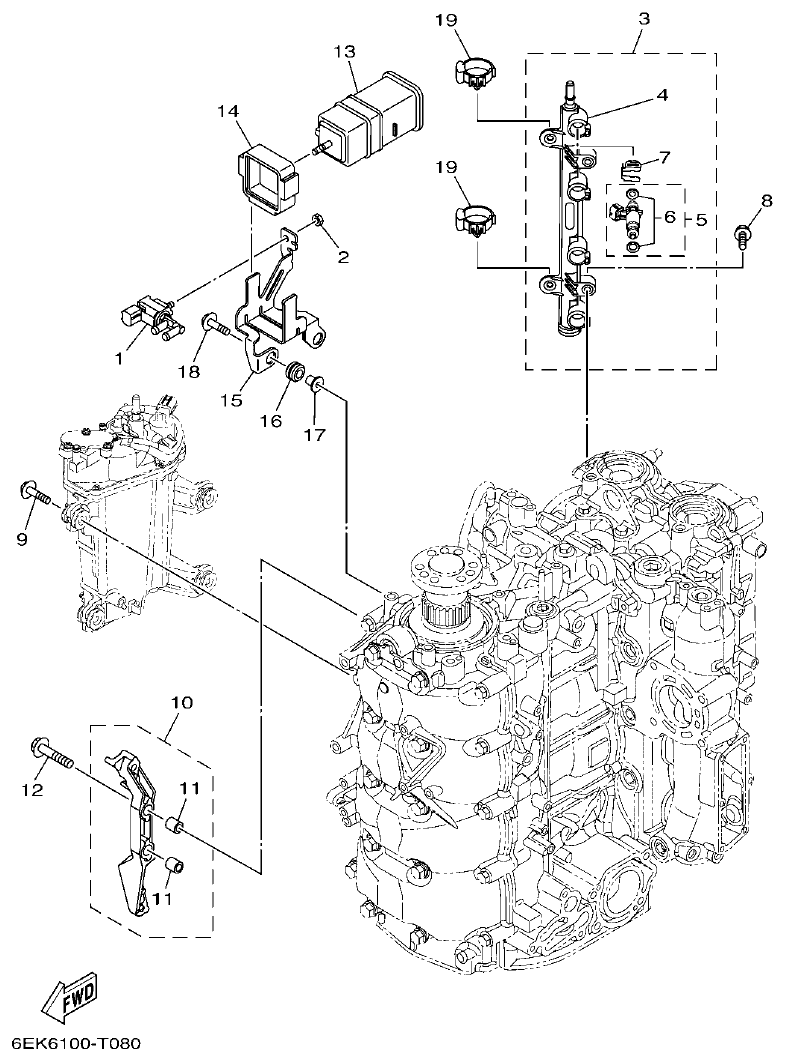 19
3
13
4
14
7
19
6
5
8
2
1
18
15
16
17
9
10
12
11
11
FWD
6EK6100-T080